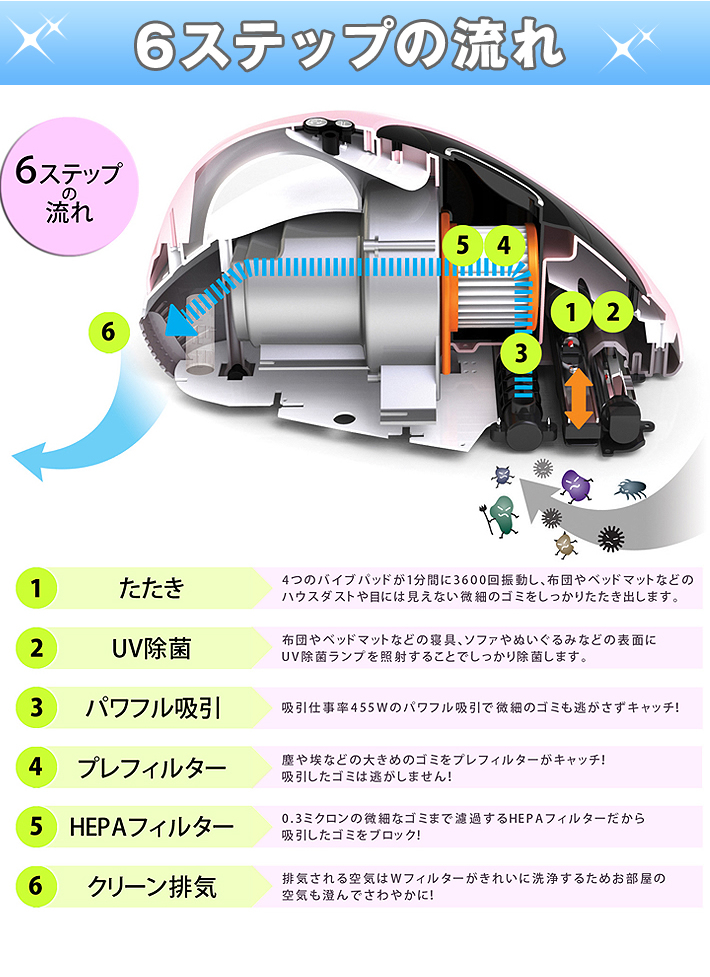 6ステップの流れ

6ステップの流れ

5 4

1 2

3

6

1 たたき
4つのバイブパッドが1分間に3600回振動し、布団やベッドマットなどのハウスダストや目には見えない微細のゴミをしっかりたたき出します。

2 UV除菌
布団やベッドマットなどの寝具、ソファやぬいぐるみなどの表面にUV除菌ランプを照射することでしっかり除菌します。

3 パワフル吸引
吸引仕事率455Wのパワフル吸引で微細のゴミも逃がさずキャッチ!

4 プレフィルター
塵や埃などの大きめのゴミをプレフィルターがキャッチ!
吸引したゴミは逃がしません!

5 HEPAフィルター
0.3ミクロンの微細なゴミまで濾過するHEPAフィルターだから吸引したゴミをブロック!

6 クリーン排気
排気される空気はWフィルターがきれいに洗浄するためお部屋の空気も澄んでさわやかに!