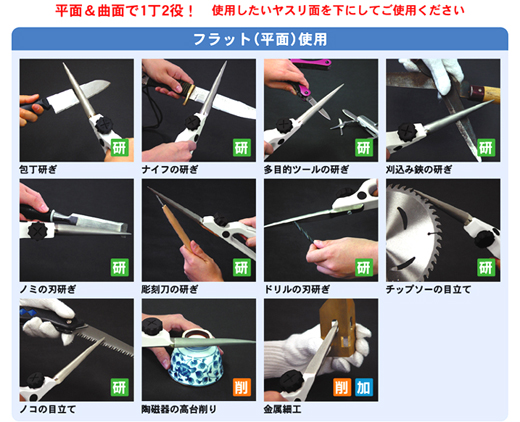 平面＆曲面で1丁2役！　使用したいヤスリ面を下にしてご使用ください

フラット（平面）使用

研
包丁研ぎ

研
ナイフの研ぎ

研
多目的ツールの研ぎ

研
刈込み鋏の研ぎ

研
ノミの刃研ぎ

研
彫刻刀の研ぎ

研
ドリルの刃研ぎ

研
チップソーの目立て

研
ノコの目立て

削
陶磁器の高台削り

削　加
金属細工